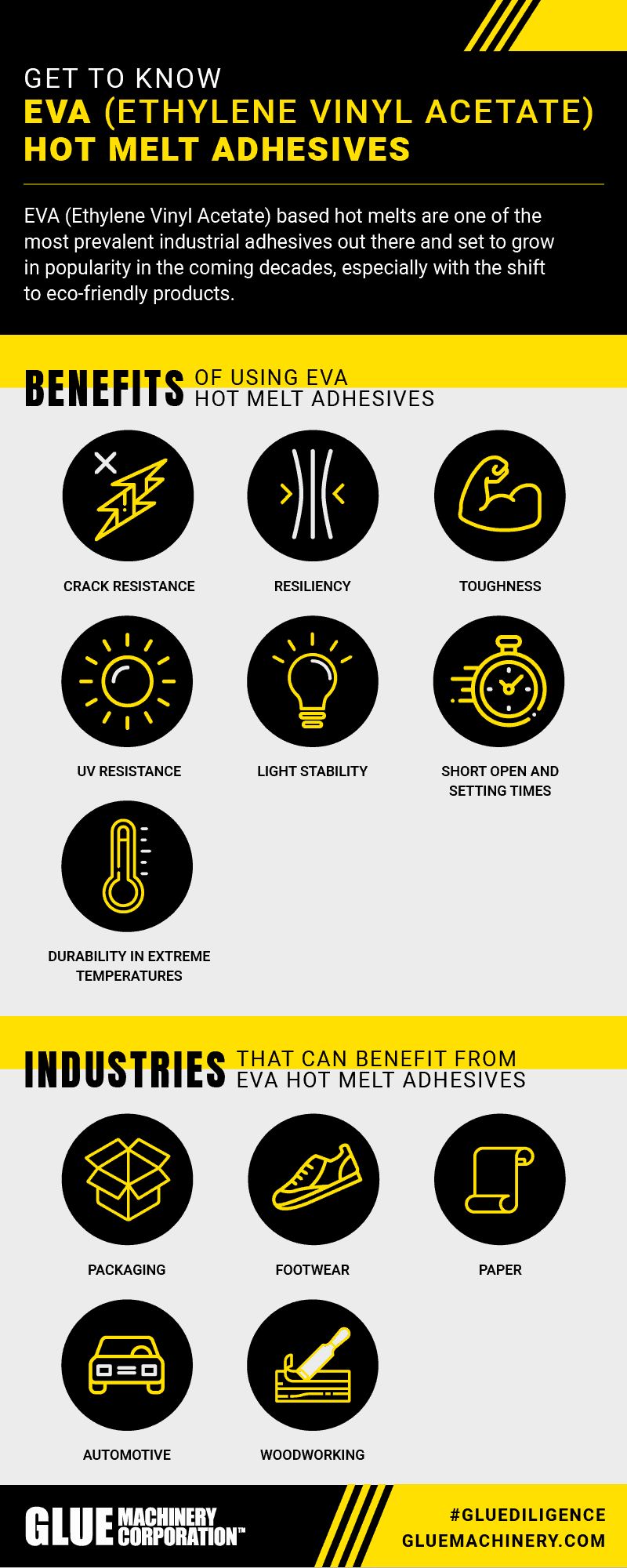 GET TO KNOW
EVA (ETHYLENE VINYL ACETATE) HOT MELT ADHESIVES

EVA (Ethylene Vinyl Acetate) based hot melts are one of the most prevalent industrial adhesives out there and set to grow in popularity in the coming decades, especially with the shift to eco-friendly products.

BENEFITS OF USING EVA HOT MELT ADHESIVES

CRACK RESISTANCE

RESILIENCY

TOUGHNESS

UV RESISTANCE

LIGHT STABILITY

SHORT OPEN AND SETTING TIMES

DURABILITY IN EXTREME TEMPERATURES

INDUSTRIES THAT CAN BENEFIT FROM EVA HOT MELT ADHESIVES

PACKAGING

FOOTWEAR

PAPER

AUTOMOTIVE

WOODWORKING

GLUE MACHINERY CORPORATION™

#GLUEDILIGENCE
GLUEMACHINERY.COM