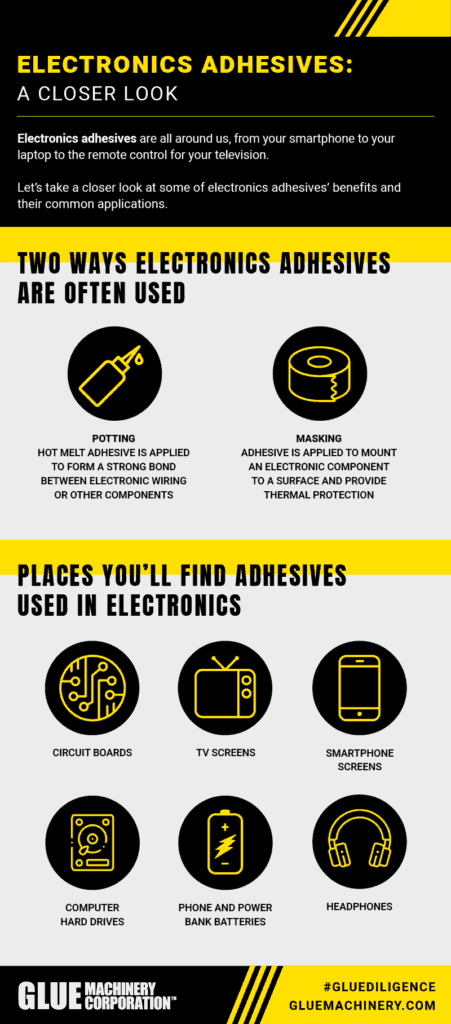 ELECTRONICS ADHESIVES:
A CLOSER LOOK

Electronics adhesives are all around us, from your smartphone to your laptop to the remote control for your television.

Let's take a closer look at some of electronics adhesives' benefits and their common applications.

TWO WAYS ELECTRONICS ADHESIVES ARE OFTEN USED

POTTING
HOT MELT ADHESIVE IS APPLIED TO FORM A STRONG BOND BETWEEN ELECTRONIC WIRING OR OTHER COMPONENTS

MASKING
ADHESIVE IS APPLIED TO MOUNT AN ELECTRONIC COMPONENT TO A SURFACE AND PROVIDE THERMAL PROTECTION

PLACES YOU'LL FIND ADHESIVES USED IN ELECTRONICS

CIRCUIT BOARDS

TV SCREENS

SMARTPHONE SCREENS

COMPUTER HARD DRIVES

PHONE AND POWER BANK BATTERIES

HEADPHONES

GLUE MACHINERY CORPORATION™

#GLUEDILIGENCE
GLUEMACHINERY.COM